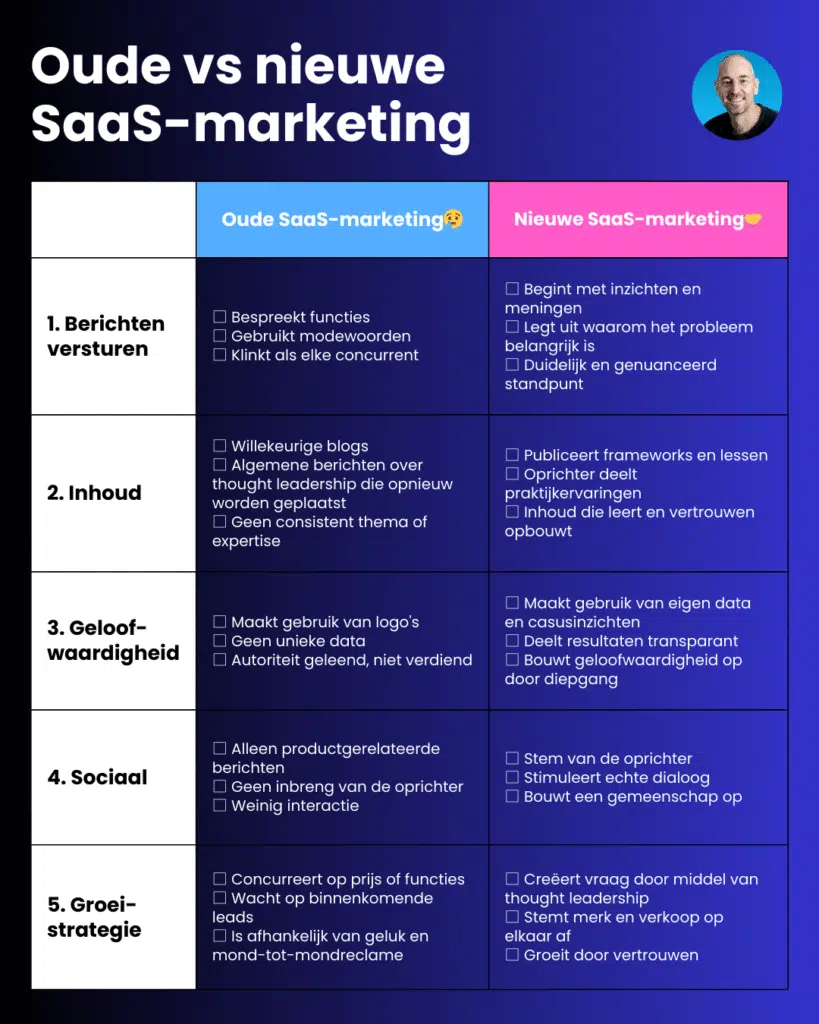 Oude vs nieuwe SaaS-marketing

| | Oude SaaS-marketing🥲 | Nieuwe SaaS-marketing🤝 |
|---|---|---|
| 1. Berichten versturen | ☐ Bespreekt functies ☐ Gebruikt modewoorden ☐ Klinkt als elke concurrent | ☐ Begint met inzichten en meningen ☐ Legt uit waarom het probleem belangrijk is ☐ Duidelijk en genuanceerd standpunt |
| 2. Inhoud | ☐ Willekeurige blogs ☐ Algemene berichten over thought leadership die opnieuw worden geplaatst ☐ Geen consistent thema of expertise | ☐ Publiceert frameworks en lessen ☐ Oprichter deelt praktijkervaringen ☐ Inhoud die leert en vertrouwen opbouwt |
| 3. Geloofwaardigheid | ☐ Maakt gebruik van logo's ☐ Geen unieke data ☐ Autoriteit geleend, niet verdiend | ☐ Maakt gebruik van eigen data en casusinzichten ☐ Deelt resultaten transparant ☐ Bouwt geloofwaardigheid op door diepgang |
| 4. Sociaal | ☐ Alleen productgerelateerde berichten ☐ Geen inbreng van de oprichter ☐ Weinig interactie | ☐ Stem van de oprichter ☐ Stimuleert echte dialoog ☐ Bouwt een gemeenschap op |
| 5. Groeistrategie | ☐ Concurreert op prijs of functies ☐ Wacht op binnenkomende leads ☐ Is afhankelijk van geluk en mond-tot-mondreclame | ☐ Creëert vraag door middel van thought leadership ☐ Stemt merk en verkoop op elkaar af ☐ Groeit door vertrouwen |