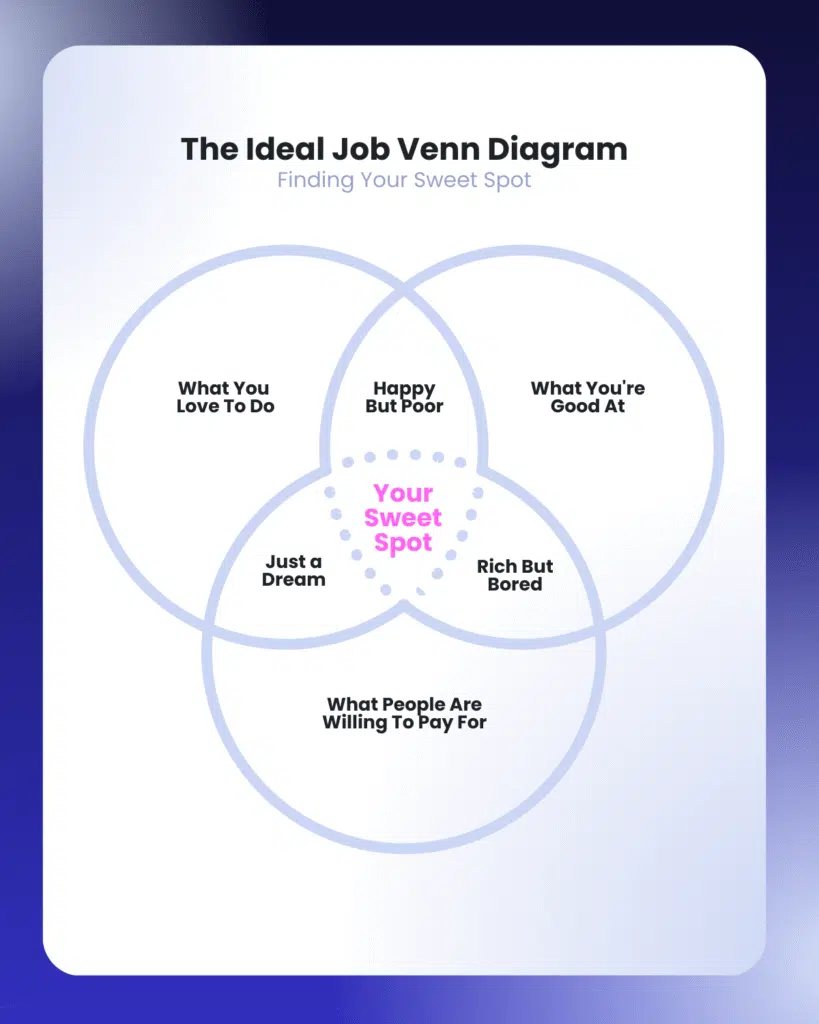 The Ideal Job Venn Diagram

Finding Your Sweet Spot

What You Love To Do

Happy But Poor

What You're Good At

Your Sweet Spot

Just a Dream

Rich But Bored

What People Are Willing To Pay For